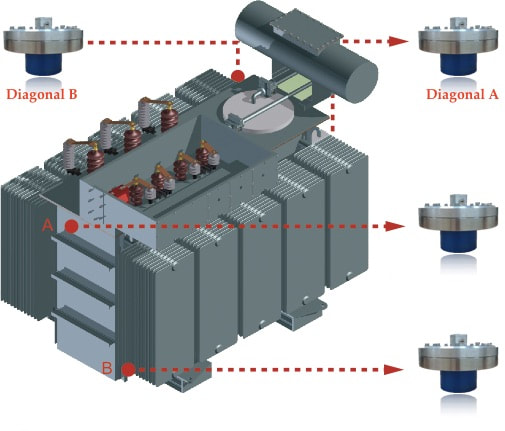 Diagonal B

Diagonal A

A

B